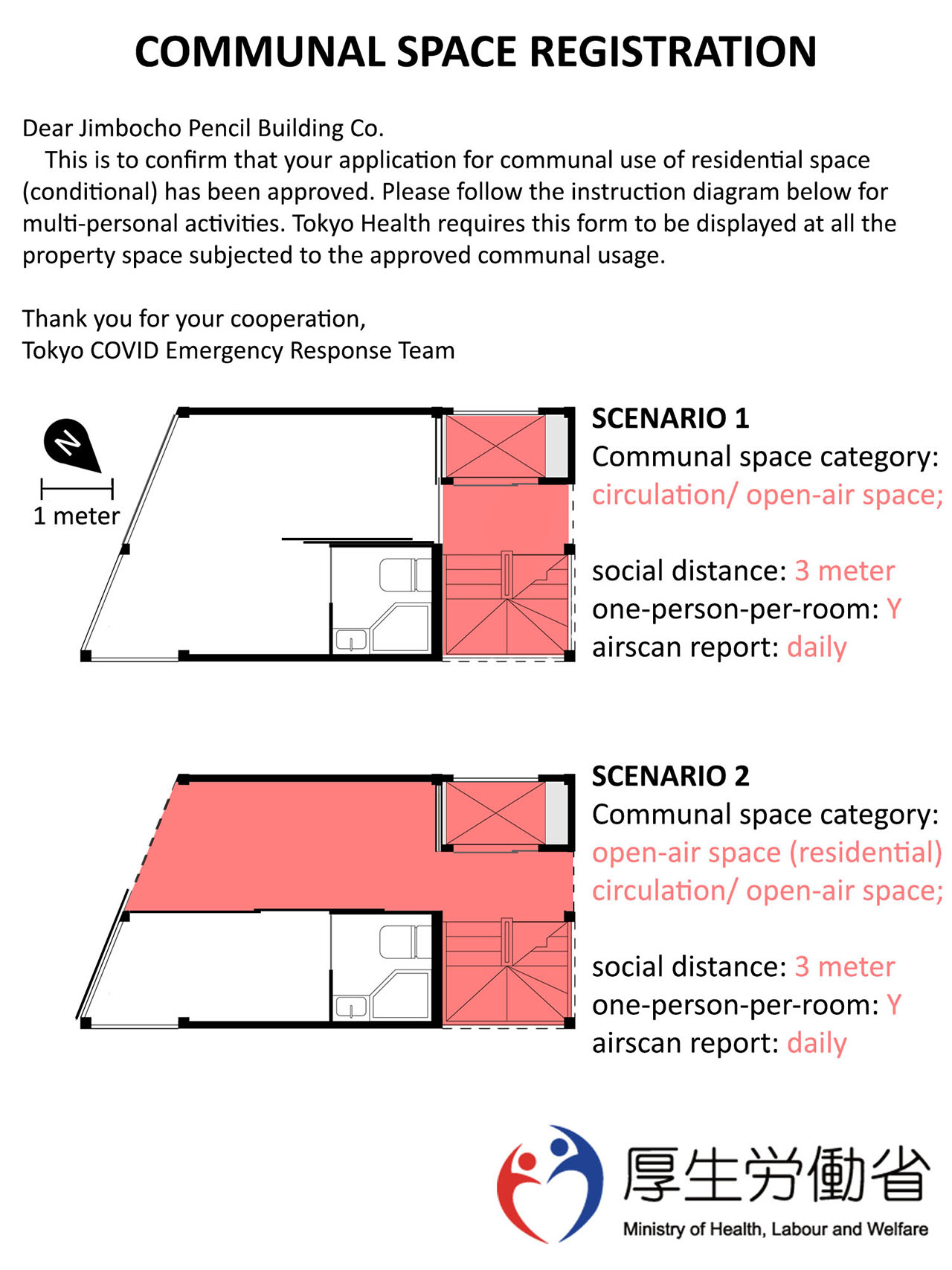 COMMUNAL SPACE REGISTRATION

Dear Jimbocho Pencil Building Co.
This is to confirm that your application for communal use of residential space (conditional) has been approved. Please follow the instruction diagram below for multi-personal activities. Tokyo Health requires this form to be displayed at all the property space subjected to the approved communal usage.

Thank you for your cooperation,
Tokyo COVID Emergency Response Team

N

1 meter

SCENARIO 1
Communal space category:
circulation/ open-air space;

social distance: 3 meter
one-person-per-room: Y
airscan report: daily

SCENARIO 2
Communal space category:
open-air space (residential)
circulation/ open-air space;

social distance: 3 meter
one-person-per-room: Y
airscan report: daily

厚生労働省
Ministry of Health, Labour and Welfare